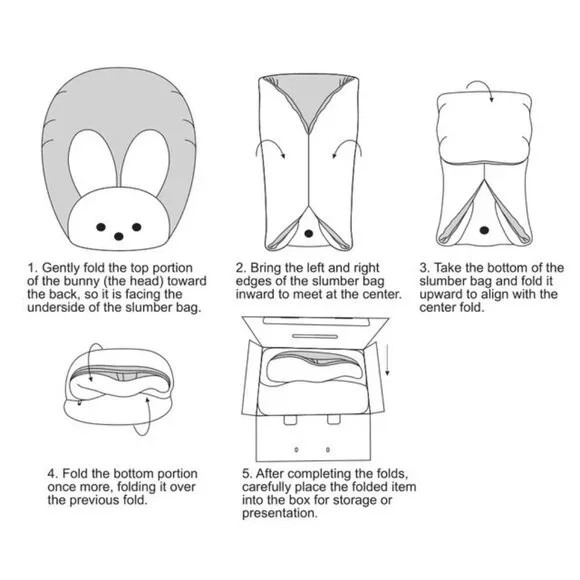 1. Gently fold the top portion of the bunny (the head) toward the back, so it is facing the underside of the slumber bag.

2. Bring the left and right edges of the slumber bag inward to meet at the center.

3. Take the bottom of the slumber bag and fold it upward to align with the center fold.

4. Fold the bottom portion once more, folding it over the previous fold.

5. After completing the folds, carefully place the folded item into the box for storage or presentation.